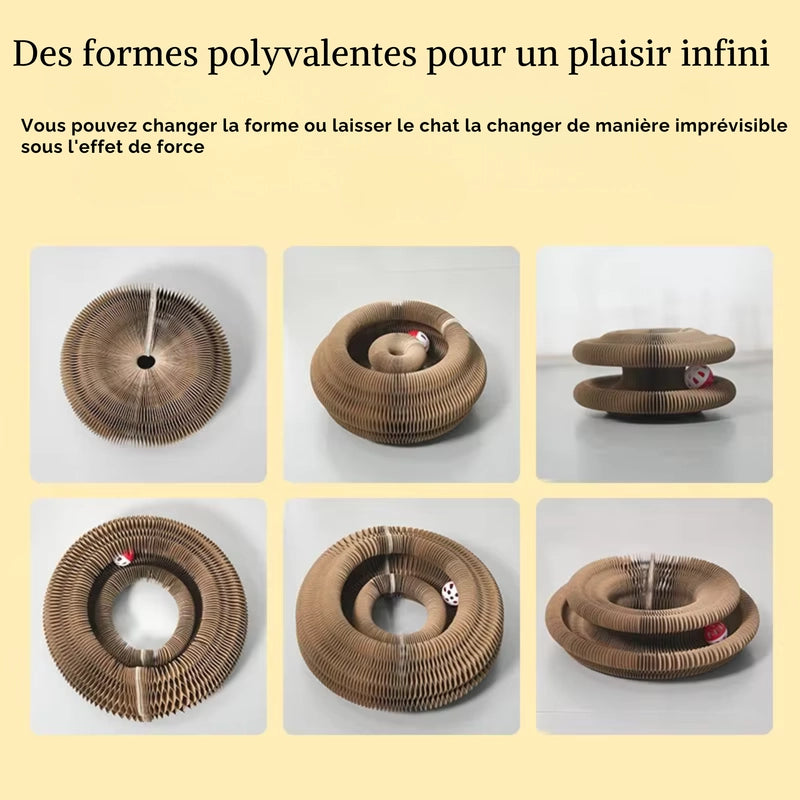 Des formes polyvalentes pour un plaisir infini

Vous pouvez changer la forme ou laisser le chat la changer de manière imprévisible sous l'effet de force